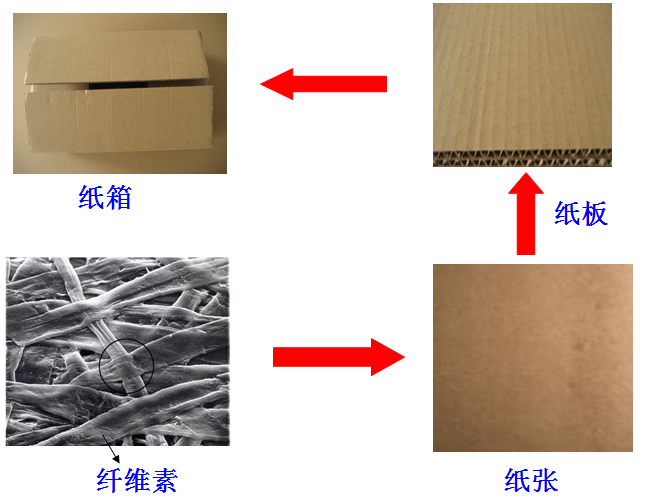 纸箱

纸板

纤维素

纸张