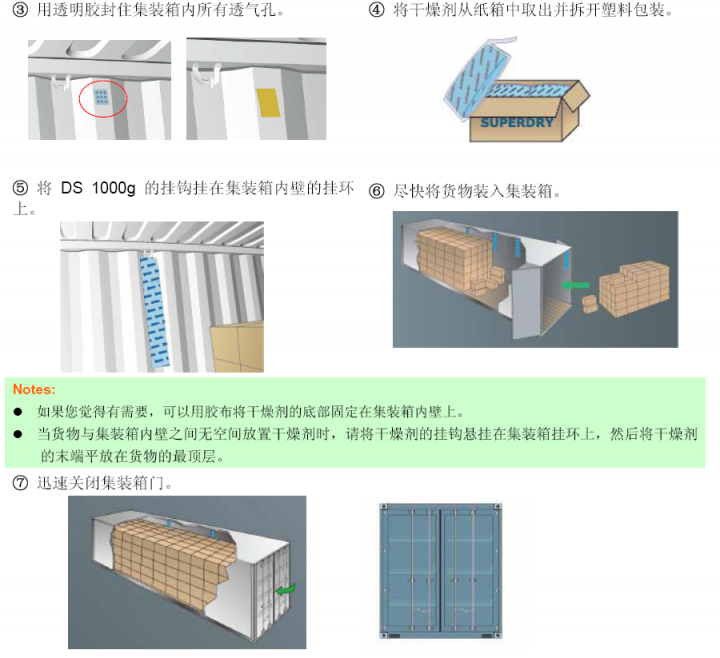 ③ 用透明胶封住集装箱内所有透气孔。

④ 将干燥剂从纸箱中取出并拆开塑料包装。

SUPERDRY

⑤ 将 DS 1000g 的挂钩挂在集装箱内壁的挂环上。

⑥ 尽快将货物装入集装箱。

Notes:

● 如果您觉得有需要，可以用胶布将干燥剂的底部固定在集装箱内壁上。

● 当货物与集装箱内壁之间无空间放置干燥剂时，请将干燥剂的挂钩悬挂在集装箱挂环上，然后将干燥剂的末端平放在货物的最顶层。

⑦ 迅速关闭集装箱门。