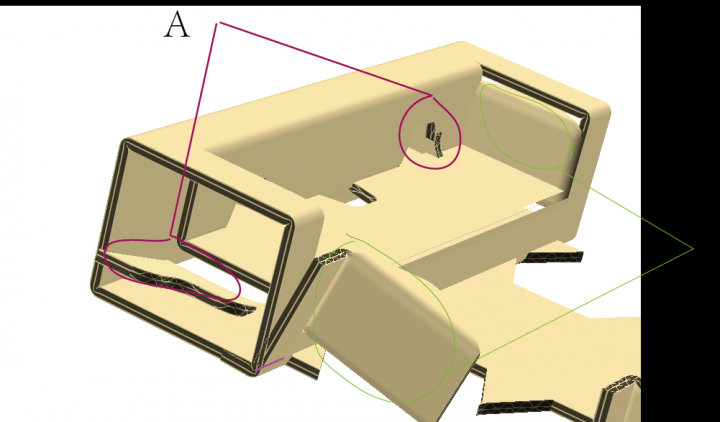 A