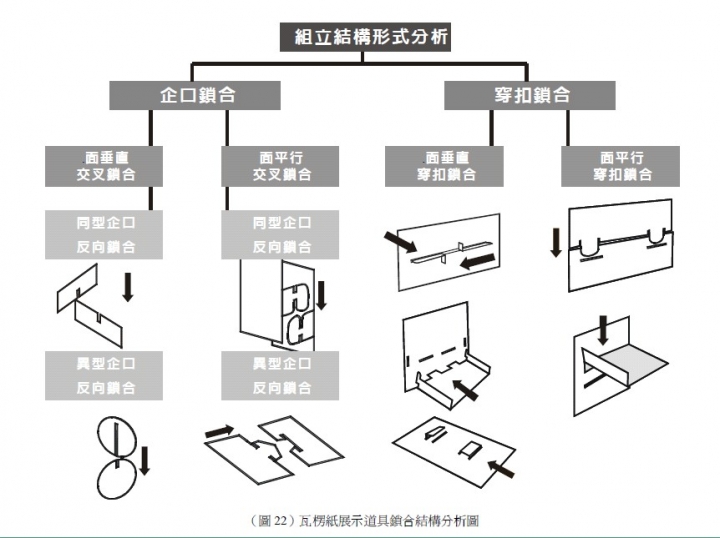 組立結構形式分析

企口鎖合

穿扣鎖合

面垂直
交叉鎖合

面平行
交叉鎖合

面垂直
穿扣鎖合

面平行
穿扣鎖合

同型企口
反向鎖合

同型企口
反向鎖合

異型企口
反向鎖合

異型企口
反向鎖合

（圖 22）瓦楞紙展示道具鎖合結構分析圖