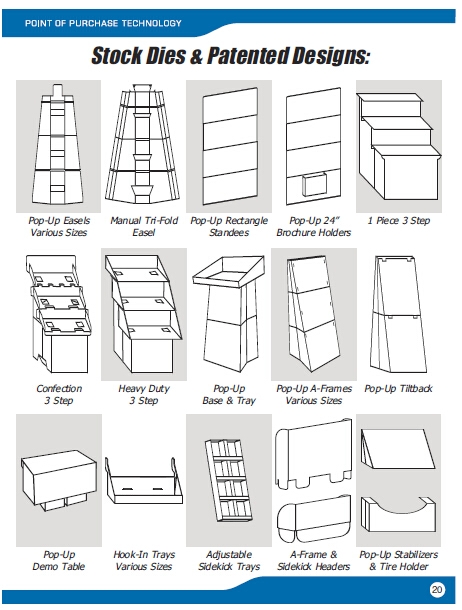 POINT OF PURCHASE TECHNOLOGY

Stock Dies & Patented Designs:

Pop-Up Easels Various Sizes

Manual Tri-Fold Easel

Pop-Up Rectangle Standees

Pop-Up 24" Brochure Holders

1 Piece 3 Step

Confection 3 Step

Heavy Duty 3 Step

Pop-Up Base & Tray

Pop-Up A-Frames Various Sizes

Pop-Up Tiltback

Pop-Up Demo Table

Hook-In Trays Various Sizes

Adjustable Sidekick Trays

A-Frame & Sidekick Headers

Pop-Up Stabilizers & Tire Holder

20