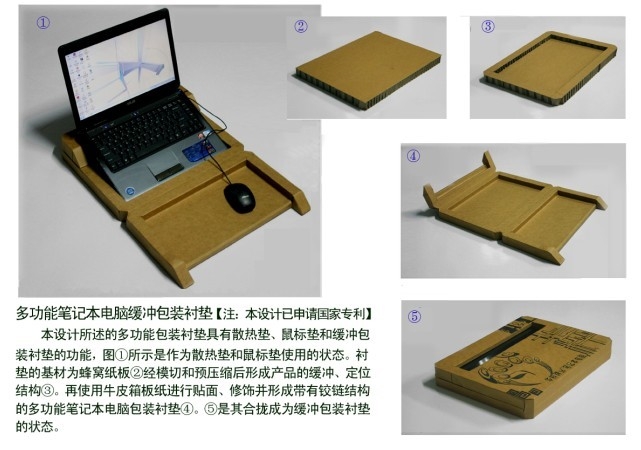 ①

②

③

④

⑤

多功能笔记本电脑缓冲包装衬垫【注：本设计已申请国家专利】

本设计所述的多功能包装衬垫具有散热垫、鼠标垫和缓冲包装衬垫的功能，图①所示是作为散热垫和鼠标垫使用的状态。衬垫的基材为蜂窝纸板②经模切和预压缩后形成产品的缓冲、定位结构③。再使用牛皮箱板纸进行贴面、修饰并形成带有铰链结构的多功能笔记本电脑包装衬垫④。⑤是其合拢成为缓冲包装衬垫的状态。