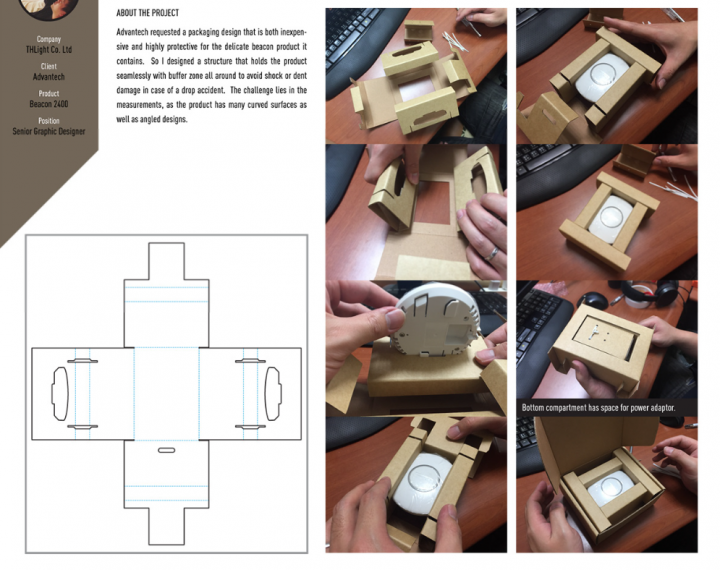 Company
THLight Co. Ltd

Client
Advantech

Product
Beacon 2400

Position
Senior Graphic Designer

ABOUT THE PROJECT

Advantech requested a packaging design that is both inexpensive and highly protective for the delicate beacon product it contains. So I designed a structure that holds the product seamlessly with buffer zone all around to avoid shock or dent damage in case of a drop accident. The challenge lies in the measurements, as the product has many curved surfaces as well as angled designs.

Bottom compartment has space for power adaptor.