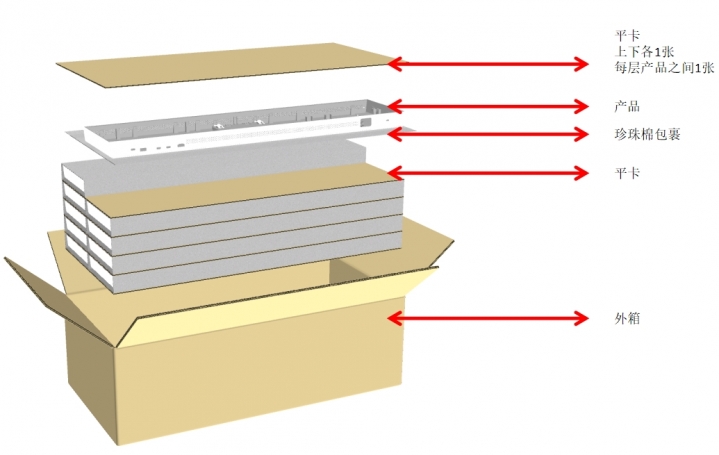 平卡
上下各1张
每层产品之间1张

产品

珍珠棉包裹

平卡

外箱