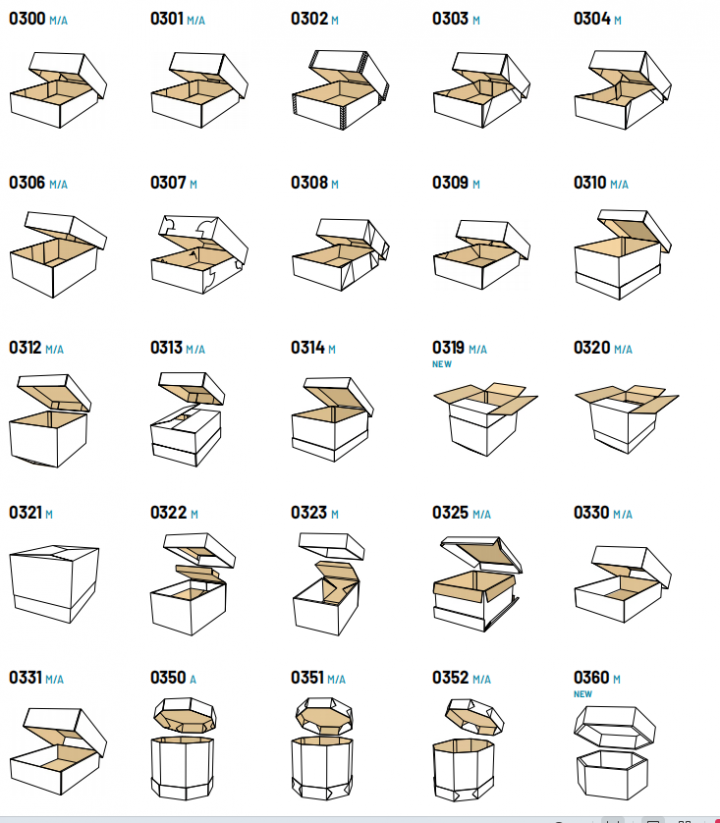 0300 M/A
0301 M/A
0302 M
0303 M
0304 M

0306 M/A
0307 M
0308 M
0309 M
0310 M/A

0312 M/A
0313 M/A
0314 M
0319 M/A
NEW
0320 M/A

0321 M
0322 M
0323 M
0325 M/A
0330 M/A

0331 M/A
0350 A
0351 M/A
0352 M/A
0360 M
NEW