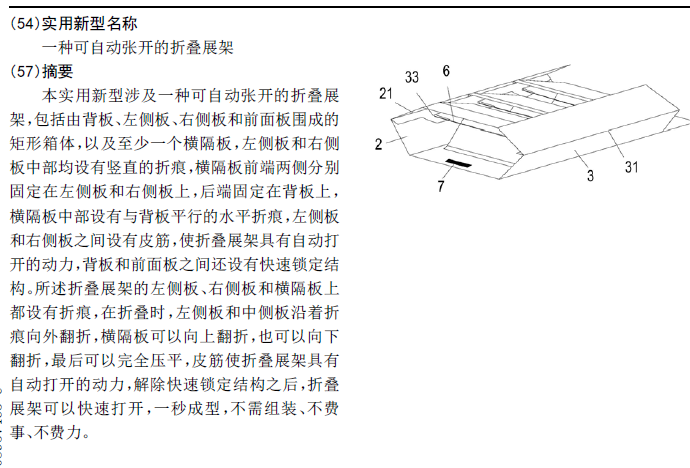 (54)实用新型名称

一种可自动张开的折叠展架

(57)摘要

本实用新型涉及一种可自动张开的折叠展架,包括由背板、左侧板、右侧板和前面板围成的矩形箱体,以及至少一个横隔板,左侧板和右侧板中部均设有竖直的折痕,横隔板前端两侧分别固定在左侧板和右侧板上,后端固定在背板上,横隔板中部设有与背板平行的水平折痕,左侧板和右侧板之间设有皮筋,使折叠展架具有自动打开的动力,背板和前面板之间还设有快速锁定结构。所述折叠展架的左侧板、右侧板和横隔板上都设有折痕,在折叠时,左侧板和中侧板沿着折痕向外翻折,横隔板可以向上翻折,也可以向下翻折,最后可以完全压平,皮筋使折叠展架具有自动打开的动力,解除快速锁定结构之后,折叠展架可以快速打开,一秒成型,不需组装、不费事、不费力。

33
6
21
2
7
3
31