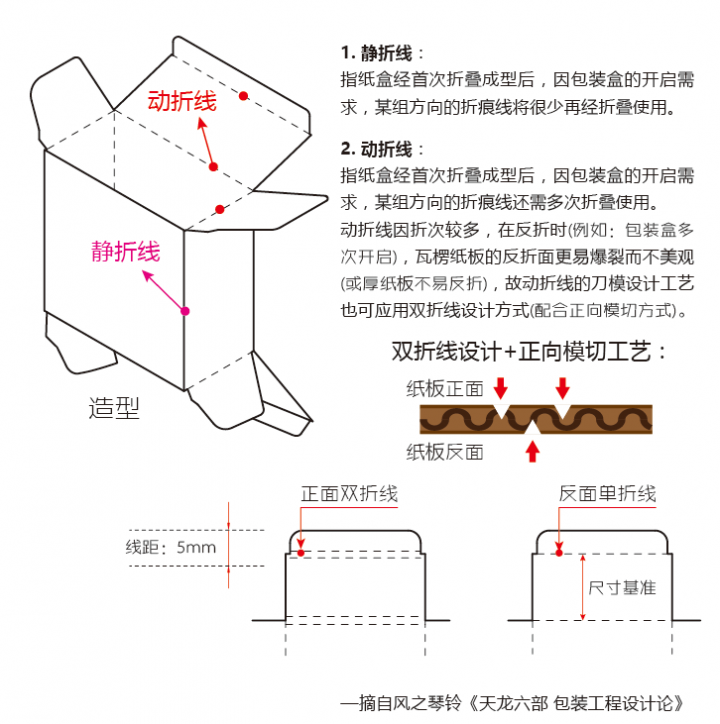 动折线

静折线

造型

1. 静折线：
指纸盒经首次折叠成型后，因包装盒的开启需求，某组方向的折痕线将很少再经折叠使用。

2. 动折线：
指纸盒经首次折叠成型后，因包装盒的开启需求，某组方向的折痕线还需多次折叠使用。
动折线因折次较多，在反折时(例如：包装盒多次开启)，瓦楞纸板的反折面更易爆裂而不美观(或厚纸板不易反折)，故动折线的刀模设计工艺也可应用双折线设计方式(配合正向模切方式)。

双折线设计+正向模切工艺：

纸板正面

纸板反面

正面双折线

线距：5mm

反面单折线

尺寸基准

—摘自风之琴铃《天龙六部 包装工程设计论》