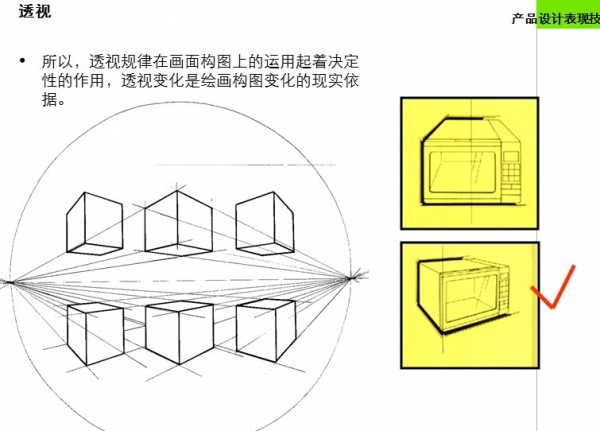 透视

产品设计表现技

• 所以，透视规律在画面构图上的运用起着决定性的作用，透视变化是绘画构图变化的现实依据。