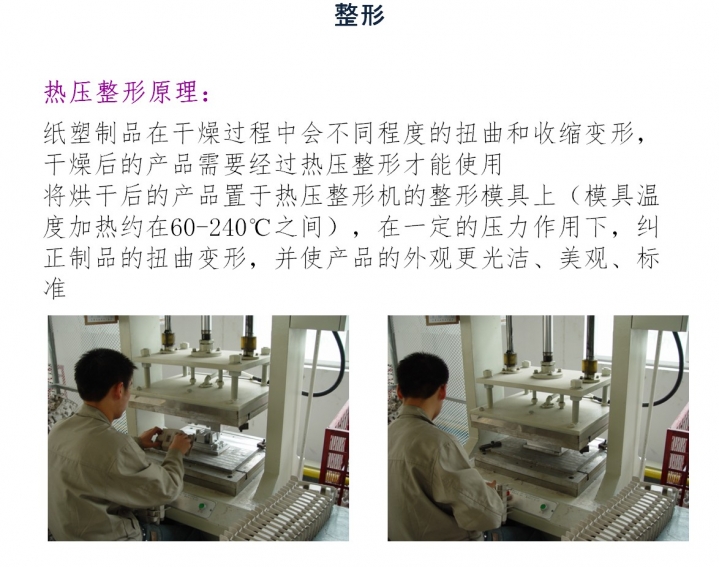 整形

热压整形原理：

纸塑制品在干燥过程中会不同程度的扭曲和收缩变形，干燥后的产品需要经过热压整形才能使用
将烘干后的产品置于热压整形机的整形模具上（模具温度加热约在60-240℃之间），在一定的压力作用下，纠正制品的扭曲变形，并使产品的外观更光洁、美观、标准