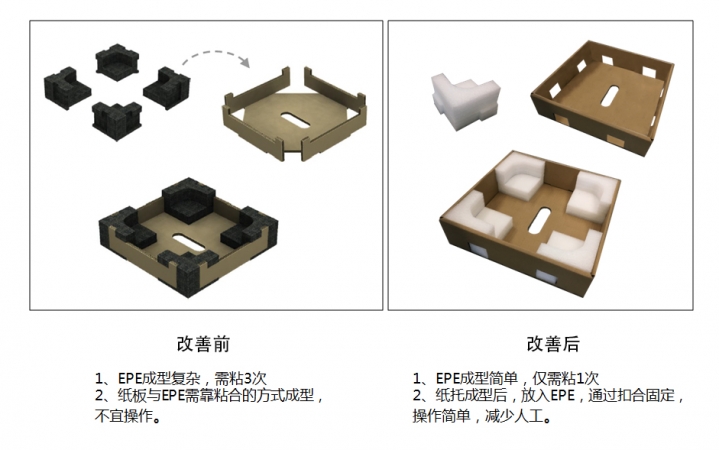 改善前

1、EPE成型复杂，需粘3次
2、纸板与EPE需靠粘合的方式成型，不宜操作。

改善后

1、EPE成型简单，仅需粘1次
2、纸托成型后，放入EPE，通过扣合固定，操作简单，减少人工。