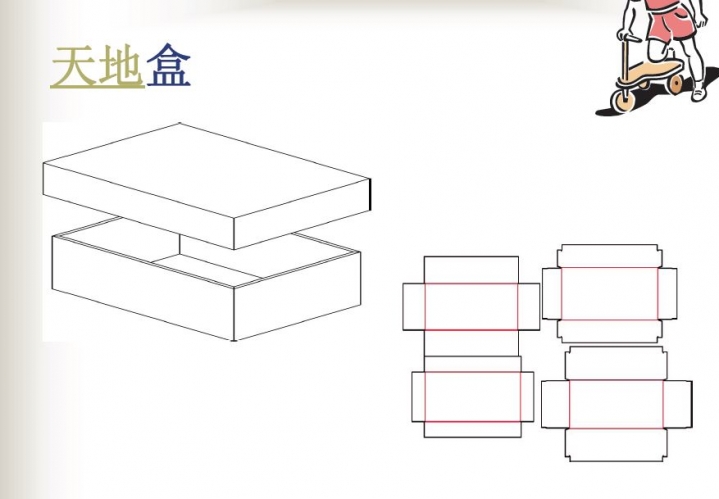 天地盒