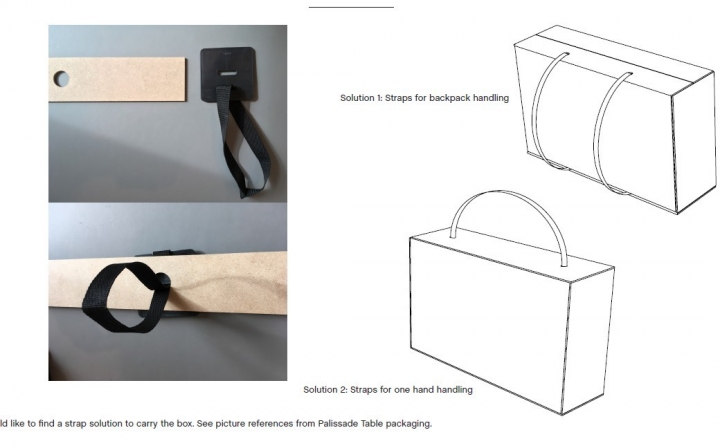 Solution 1: Straps for backpack handling

Solution 2: Straps for one hand handling

ld like to find a strap solution to carry the box. See picture references from Palissade Table packaging.