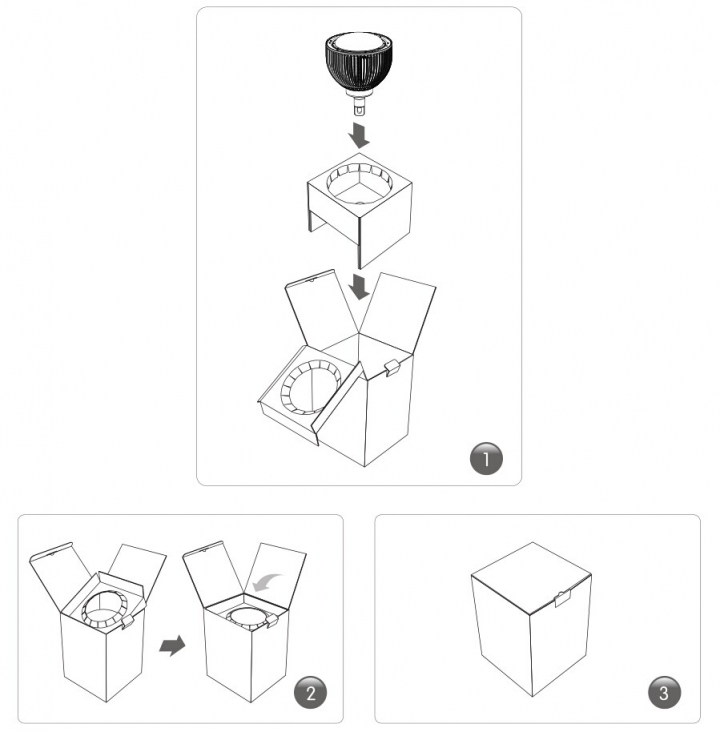 1

2

3