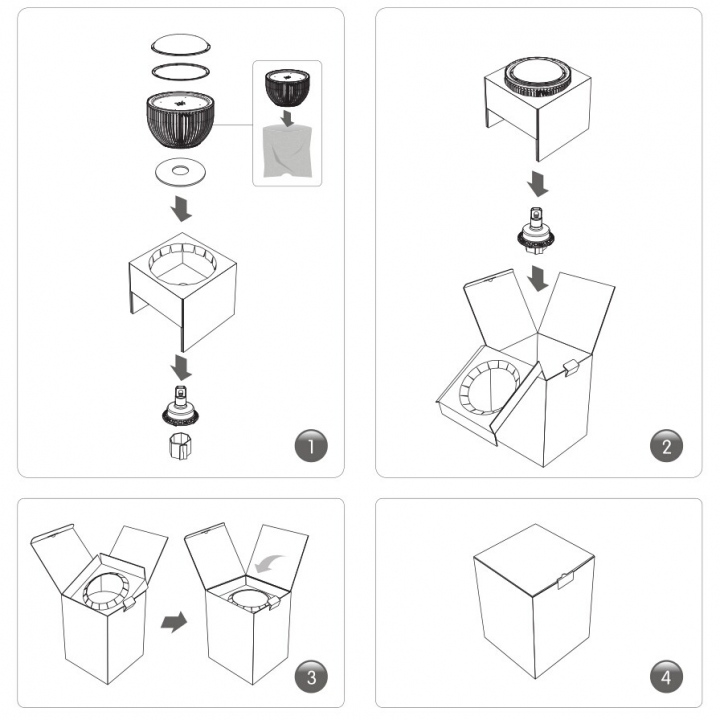 1

2

3

4