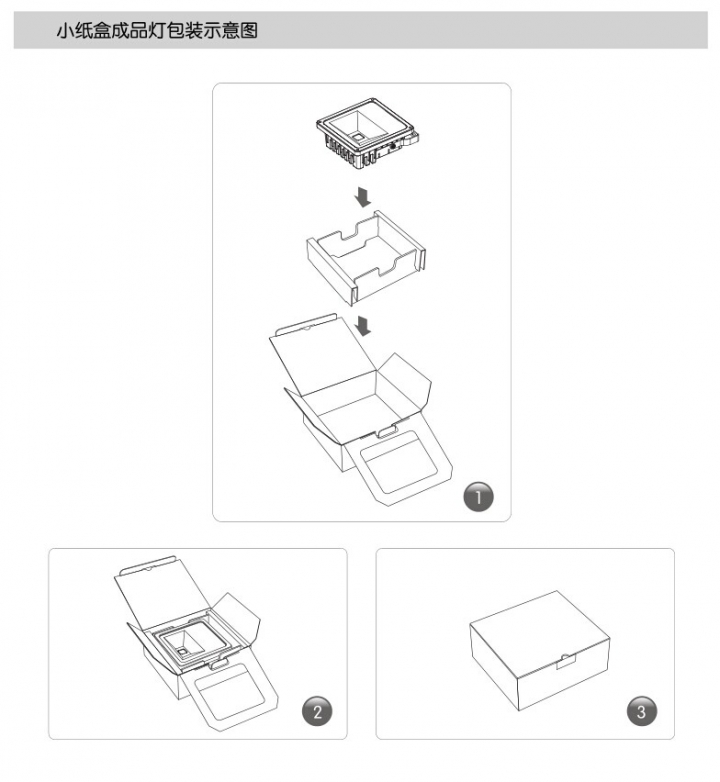 小纸盒成品灯包装示意图

1

2

3