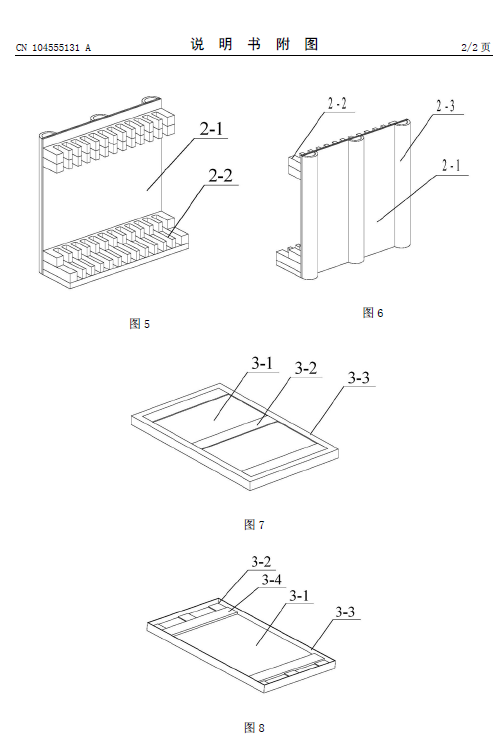 CN 104555131 A

说 明 书 附 图

2/2 页

2-1
2-2

图 5

2-2
2-3
2-1

图 6

3-1
3-2
3-3

图 7

3-2
3-4
3-1
3-3

图 8