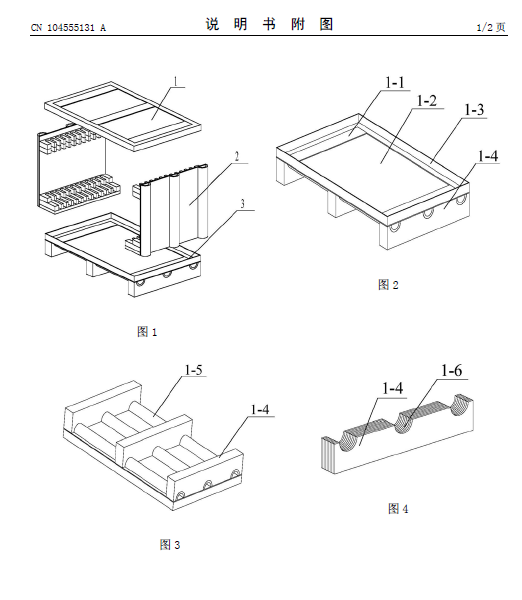 CN 104555131 A

说 明 书 附 图

1/2 页

1
2
3

图 1

1-1
1-2
1-3
1-4

图 2

1-5
1-4

图 3

1-4
1-6

图 4